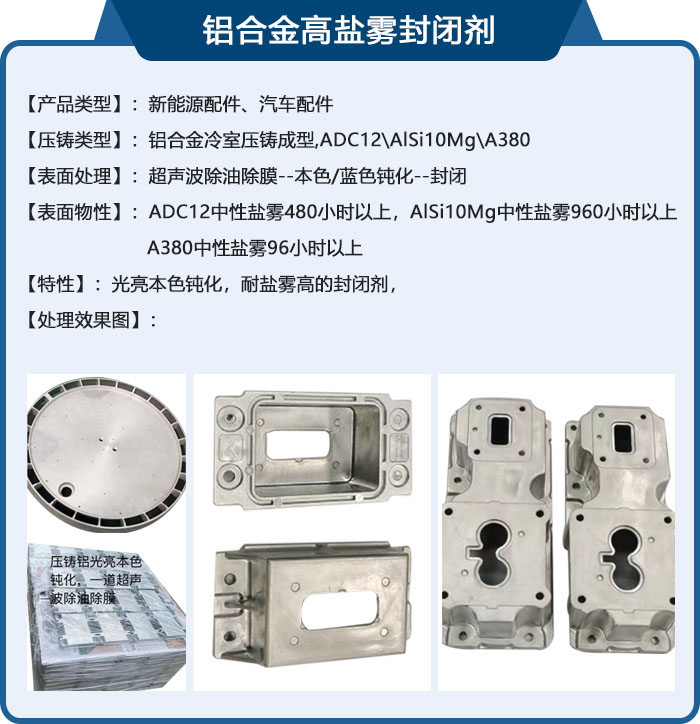 铝合金高盐雾封闭剂

【产品类型】：新能源配件、汽车配件

【压铸类型】：铝合金冷室压铸成型,ADC12\AlSi10Mg\A380

【表面处理】：超声波除油除膜--本色/蓝色钝化--封闭

【表面物性】：ADC12中性盐雾480小时以上，AlSi10Mg中性盐雾960小时以上 A380中性盐雾96小时以上

【特性】：光亮本色钝化，耐盐雾高的封闭剂，

【处理效果图】：

压铸铝光亮本色钝化，一道超声波除油除膜