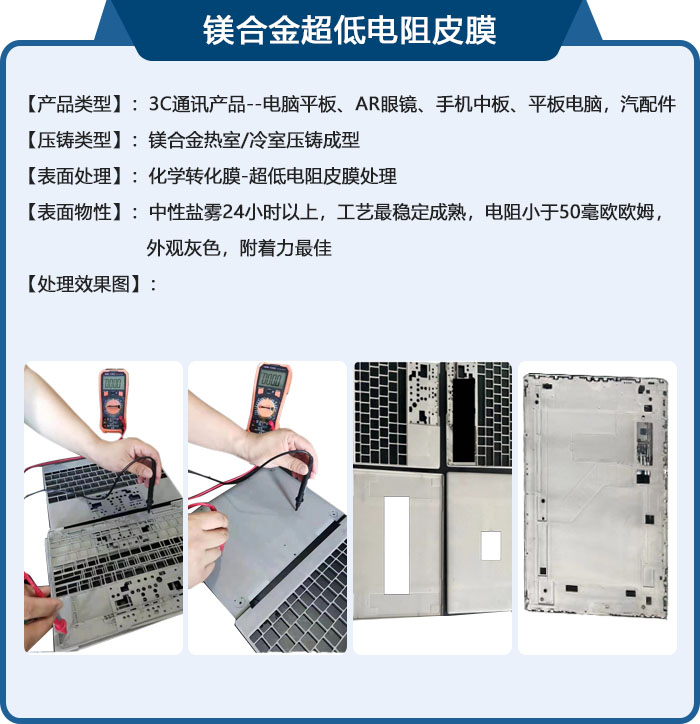 镁合金超低电阻皮膜

【产品类型】：3C通讯产品--电脑平板、AR眼镜、手机中板、平板电脑，汽配件

【压铸类型】：镁合金热室/冷室压铸成型

【表面处理】：化学转化膜-超低电阻皮膜处理

【表面物性】：中性盐雾24小时以上，工艺最稳定成熟，电阻小于50毫欧欧姆，外观灰色，附着力最佳

【处理效果图】：