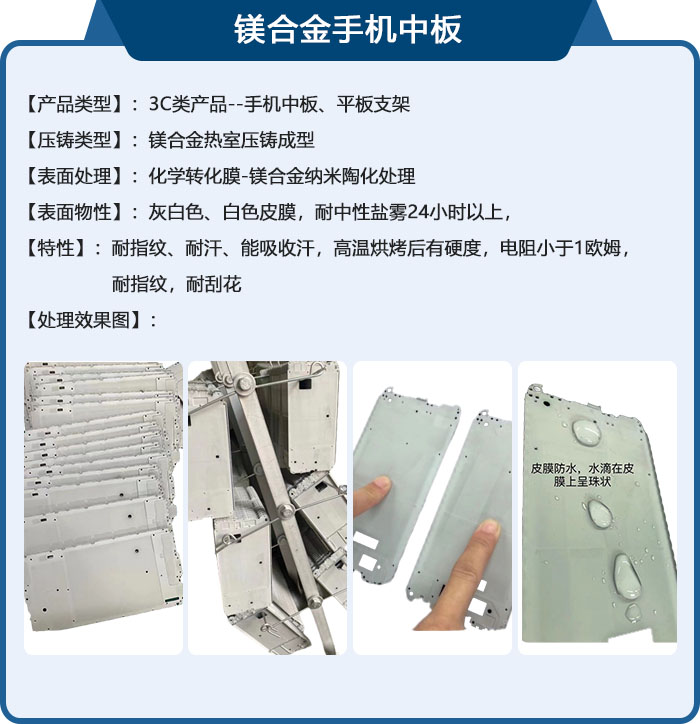 镁合金手机中板

【产品类型】：3C类产品--手机中板、平板支架

【压铸类型】：镁合金热室压铸成型

【表面处理】：化学转化膜-镁合金纳米陶化处理

【表面物性】：灰白色、白色皮膜，耐中性盐雾24小时以上，

【特性】：耐指纹、耐汗、能吸收汗，高温烘烤后有硬度，电阻小于1欧姆，耐指纹，耐刮花

【处理效果图】：

皮膜防水，水滴在皮膜上呈珠状